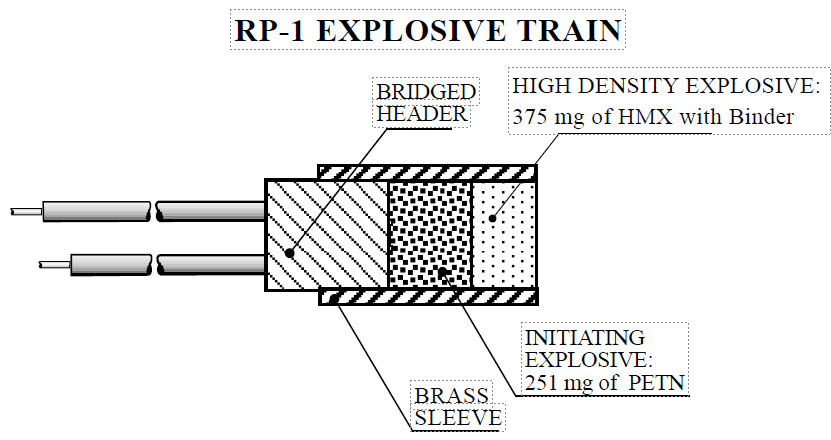 RP-1 EXPLOSIVE TRAIN

BRIDGED HEADER

HIGH DENSITY EXPLOSIVE: 375 mg of HMX with Binder

INITIATING EXPLOSIVE: 251 mg of PETN

BRASS SLEEVE